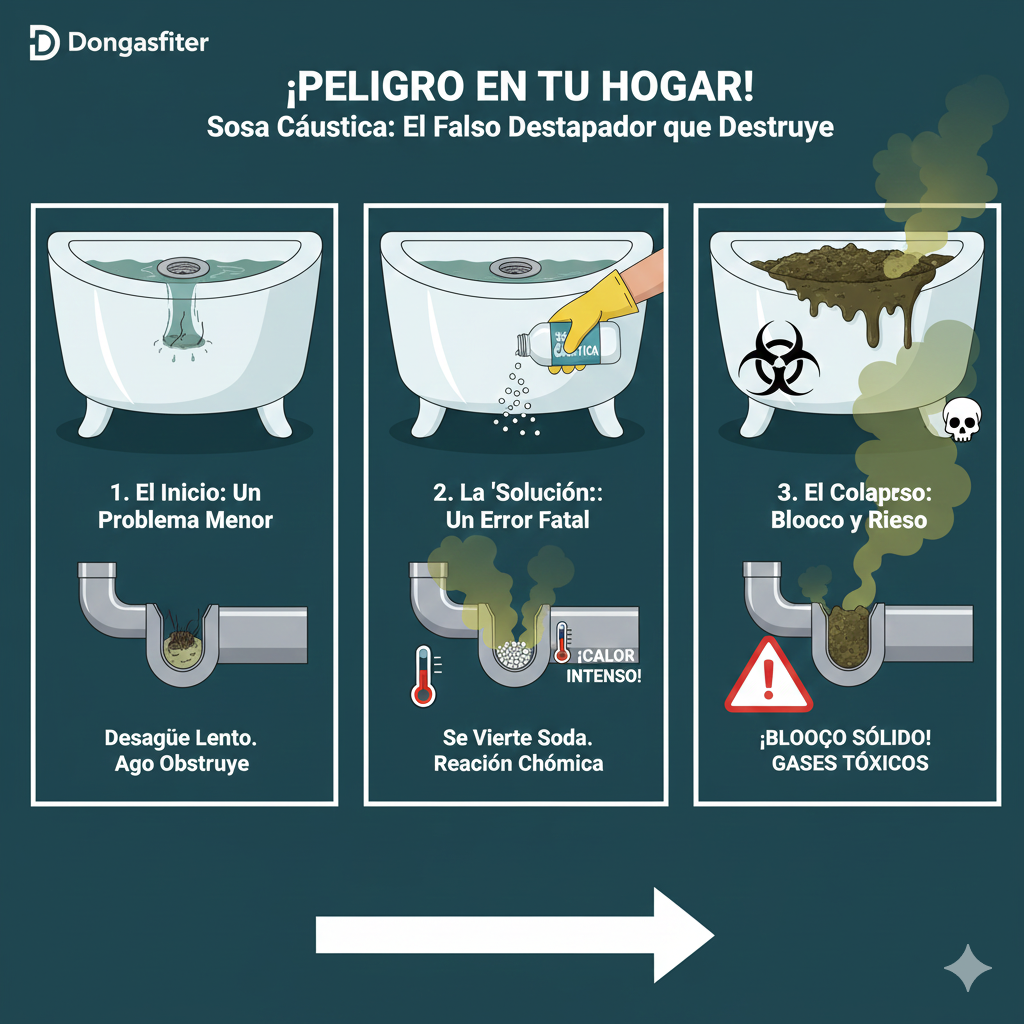 Dongasfiter

¡PELIGRO EN TU HOGAR!
Sosa Cáustica: El Falso Destapador que Destruye

1. El Inicio: Un Problema Menor

Desagüe Lento. Ago Obstruye

CÁUSTICA

2. La 'Solución:: Un Error Fatal

¡CALOR INTENSO!

Se Vierte Soda. Reación Chómica

3. El Colaprso: Blooco y Rieso

¡BLOOÇO SÓLIDO! GASES TÓXICOS